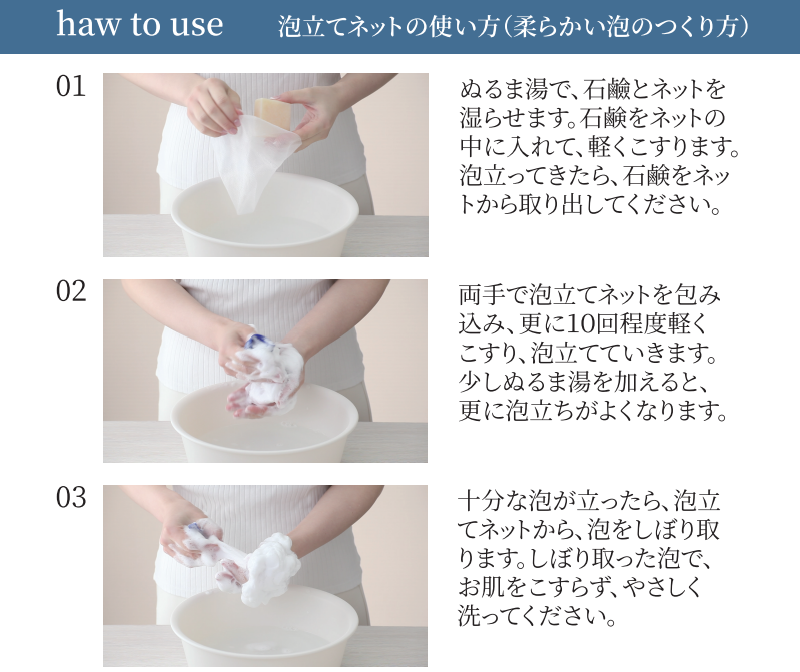 haw to use　泡立てネットの使い方（柔らかい泡のつくり方）

01

ぬるま湯で、石鹸とネットを湿らせます。石鹸をネットの中に入れて、軽くこすります。泡立ってきたら、石鹸をネットから取り出してください。

02

両手で泡立てネットを包み込み、更に10回程度軽くこすり、泡立てていきます。少しぬるま湯を加えると、更に泡立ちがよくなります。

03

十分な泡が立ったら、泡立てネットから、泡をしぼり取ります。しぼり取った泡で、お肌をこすらず、やさしく洗ってください。