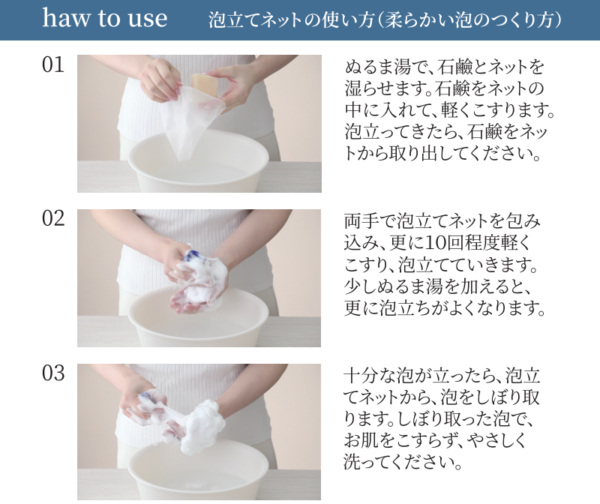 haw to use　泡立てネットの使い方（柔らかい泡のつくり方）

01

ぬるま湯で、石鹸とネットを湿らせます。石鹸をネットの中に入れて、軽くこすります。泡立ってきたら、石鹸をネットから取り出してください。

02

両手で泡立てネットを包み込み、更に10回程度軽くこすり、泡立てていきます。少しぬるま湯を加えると、更に泡立ちがよくなります。

03

十分な泡が立ったら、泡立てネットから、泡をしぼり取ります。しぼり取った泡で、お肌をこすらず、やさしく洗ってください。